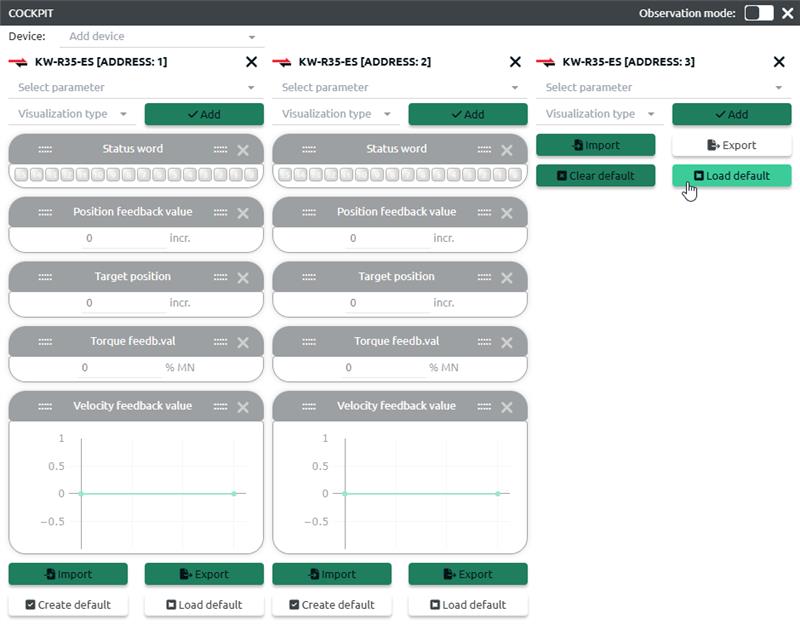 COCKPIT

Observation mode:

Device: Add device

KW-R35-ES [ADDRESS: 1]

Select parameter

Visualization type

Add

Status word

Position feedback value

0 incr.

Target position

0 incr.

Torque feedb.val

0 % MN

Velocity feedback value

1

0.5

0

−0.5

Import

Export

Create default

Load default

KW-R35-ES [ADDRESS: 2]

Select parameter

Visualization type

Add

Status word

Position feedback value

0 incr.

Target position

0 incr.

Torque feedb.val

0 % MN

Velocity feedback value

1

0.5

0

−0.5

Import

Export

Create default

Load default

KW-R35-ES [ADDRESS: 3]

Select parameter

Visualization type

Add

Import

Export

Clear default

Load default