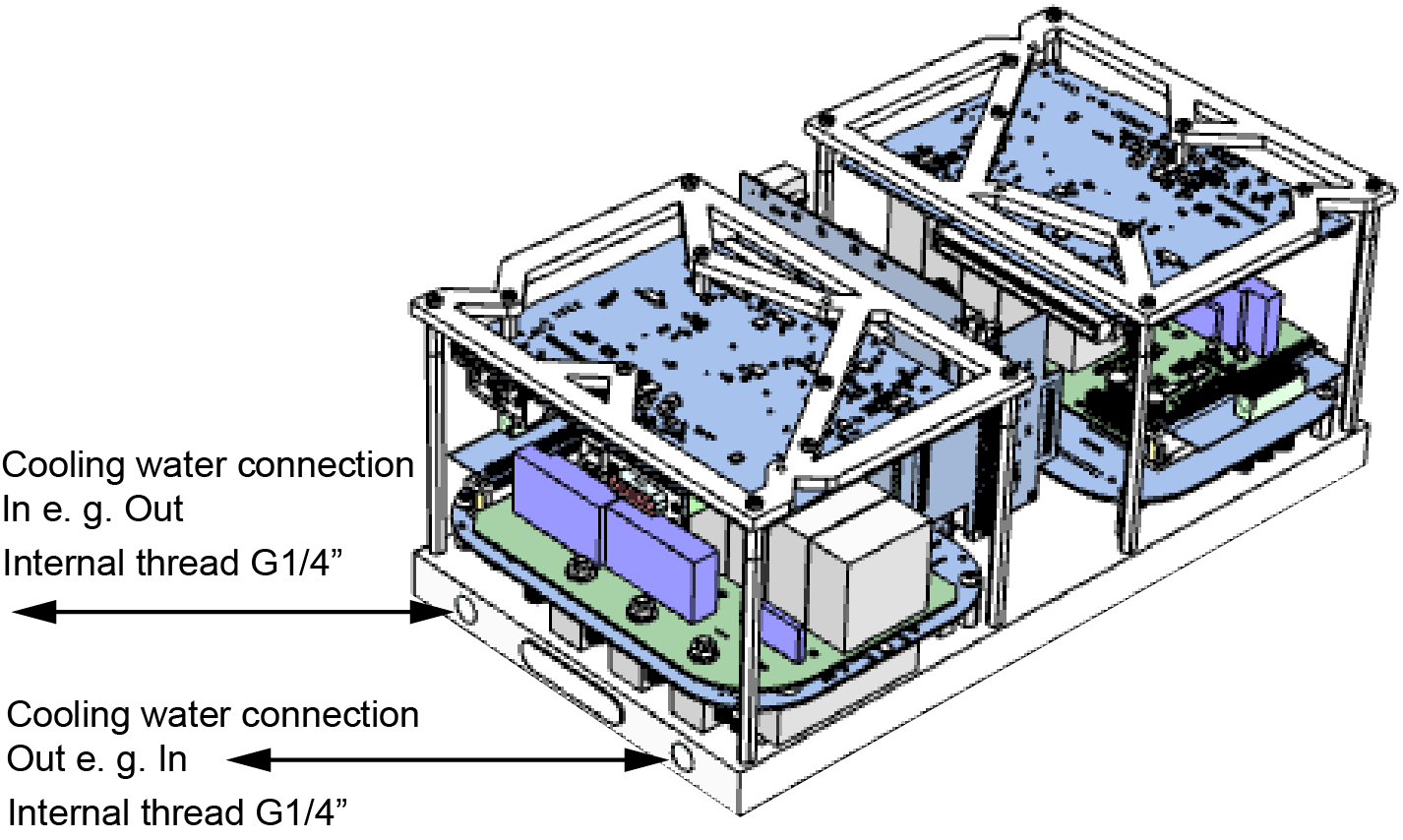 Cooling water connection
In e. g. Out
Internal thread G1/4”

Cooling water connection
Out e. g. In
Internal thread G1/4”